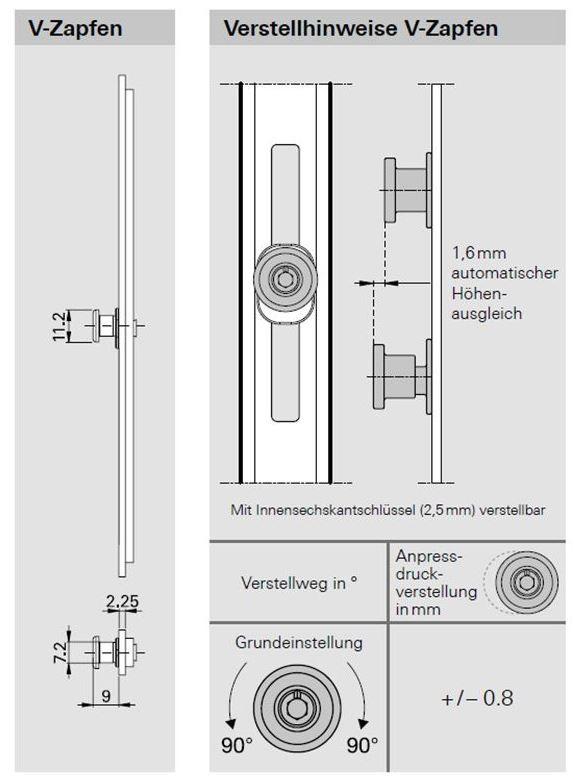 V-Zapfen

11.2

2.25

7.2

9

Verstellhinweise V-Zapfen

1,6 mm automatischer Höhenausgleich

Mit Innensechskantschlüssel (2,5 mm) verstellbar

| Verstellweg in ° | Anpressdruckverstellung in mm |
|---|---|
| Grundeinstellung 90° 90° | +/– 0.8 |